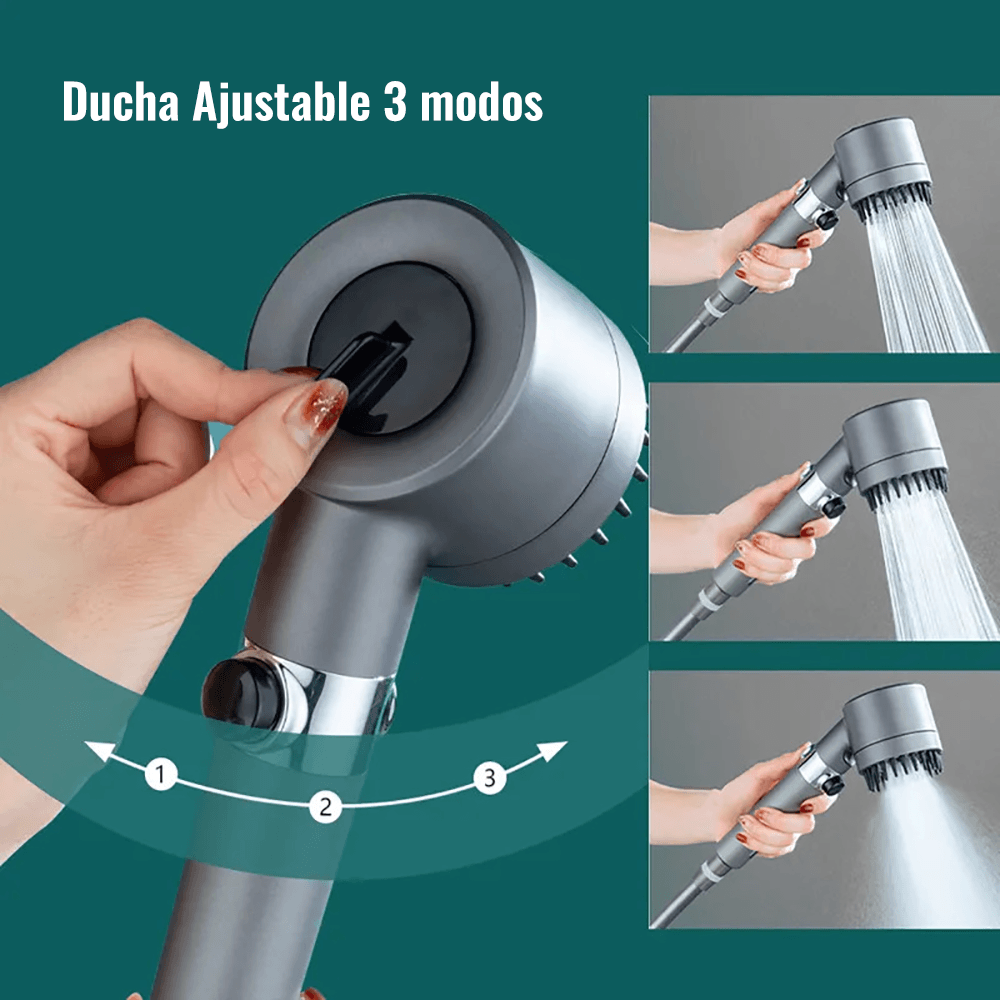 Ducha Ajustable 3 modos

1
2
3